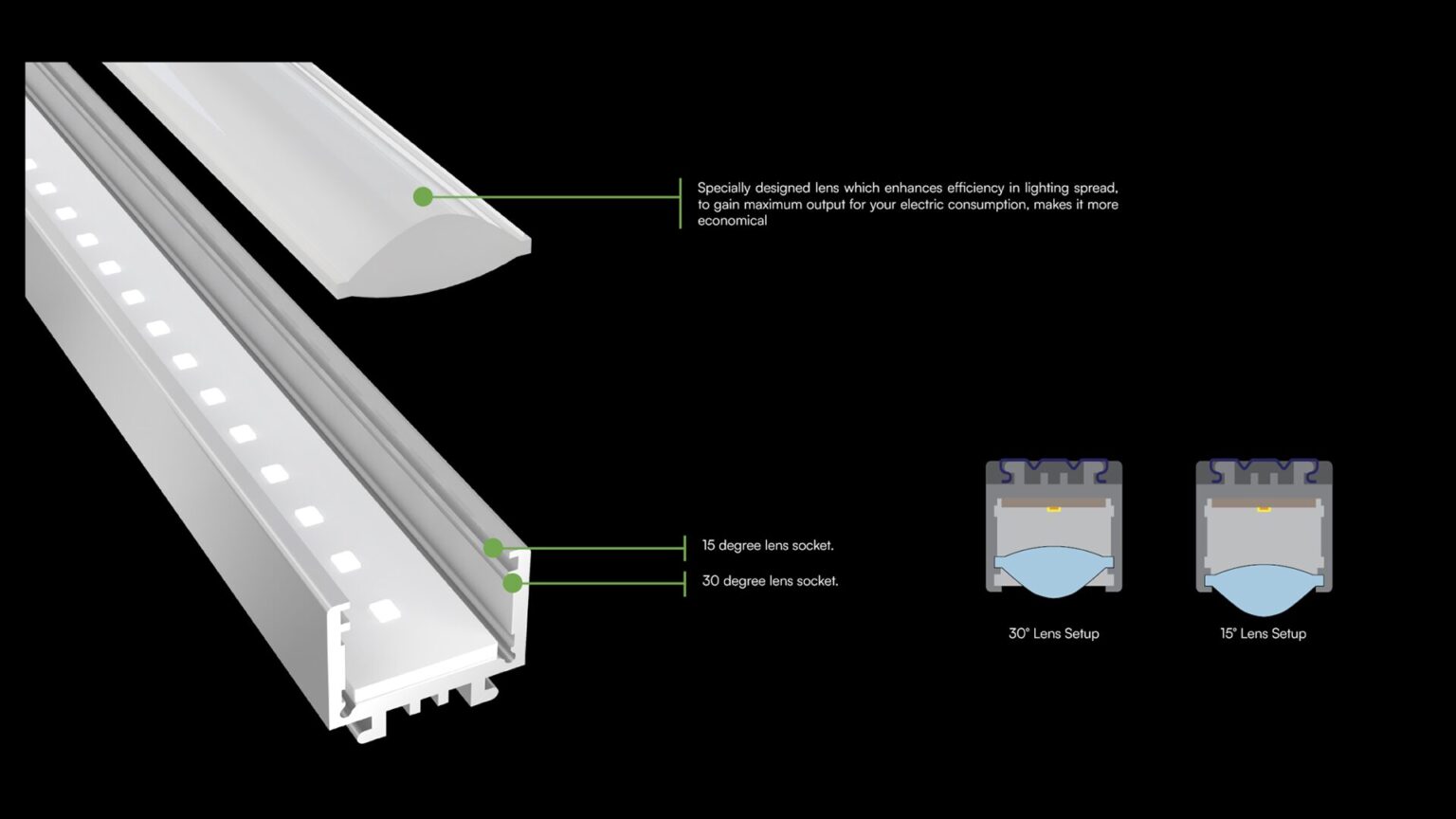 Specially designed lens which enhances efficiency in lighting spread, to gain maximum output for your electric consumption, makes it more economical

15 degree lens socket.

30 degree lens socket.

30° Lens Setup

15° Lens Setup