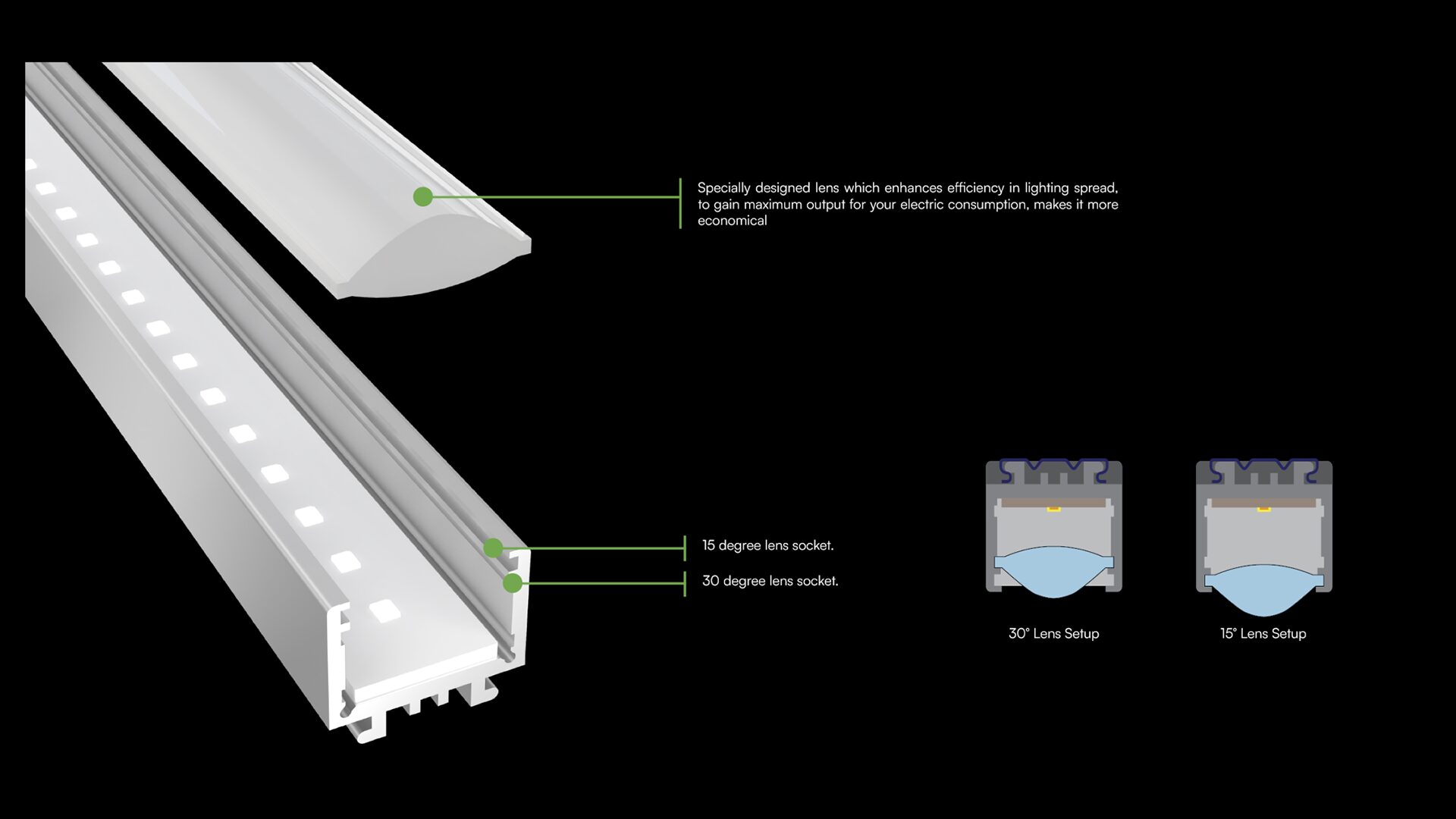 Specially designed lens which enhances efficiency in lighting spread, to gain maximum output for your electric consumption, makes it more economical

15 degree lens socket.

30 degree lens socket.

30° Lens Setup

15° Lens Setup